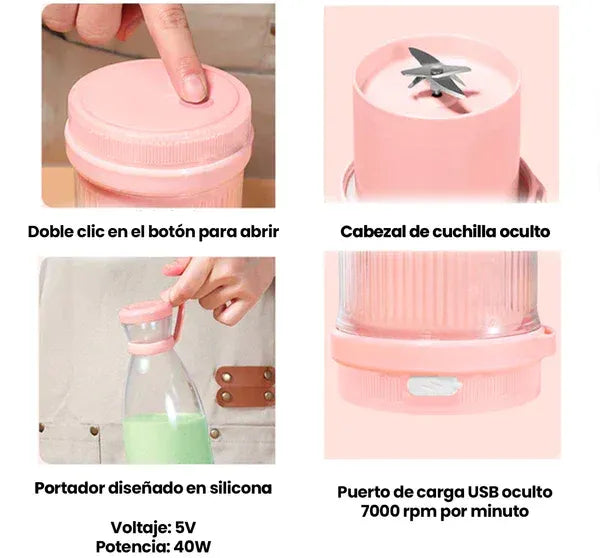 Doble clic en el botón para abrir

Cabezal de cuchilla oculto

Portador diseñado en silicona

Voltaje: 5V
Potencia: 40W

Puerto de carga USB oculto
7000 rpm por minuto