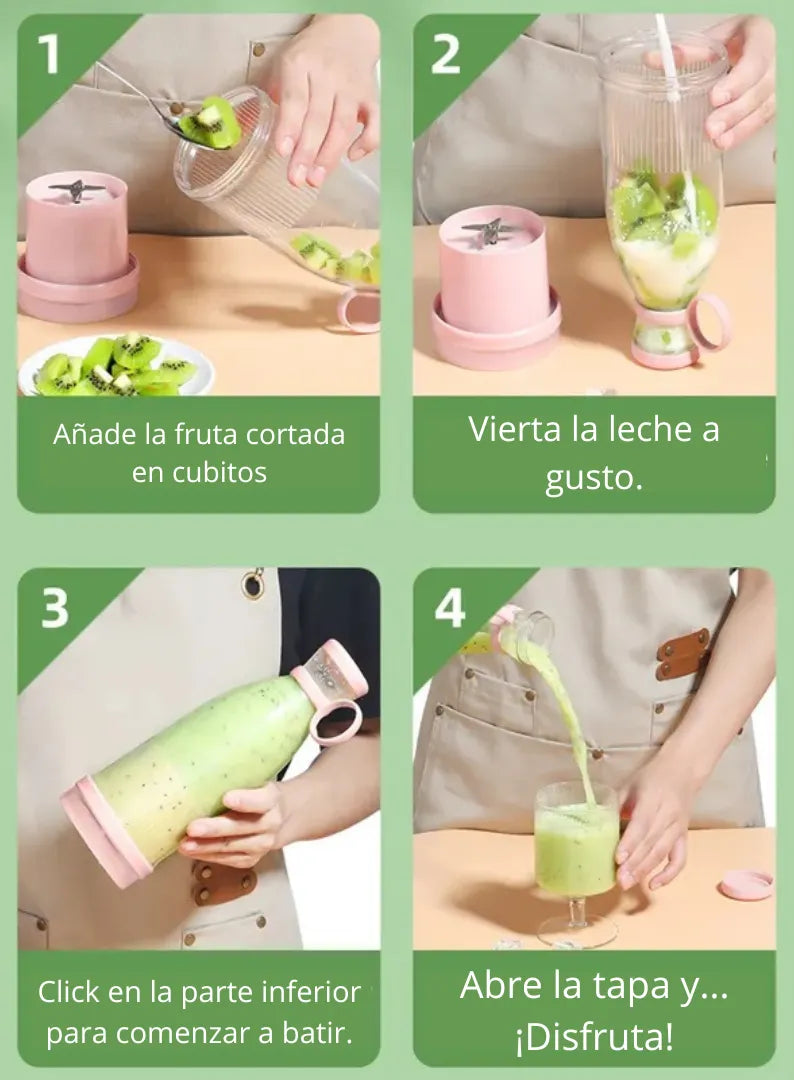 1

Añade la fruta cortada en cubitos

2

Vierta la leche a gusto.

3

Click en la parte inferior para comenzar a batir.

4

Abre la tapa y... ¡Disfruta!